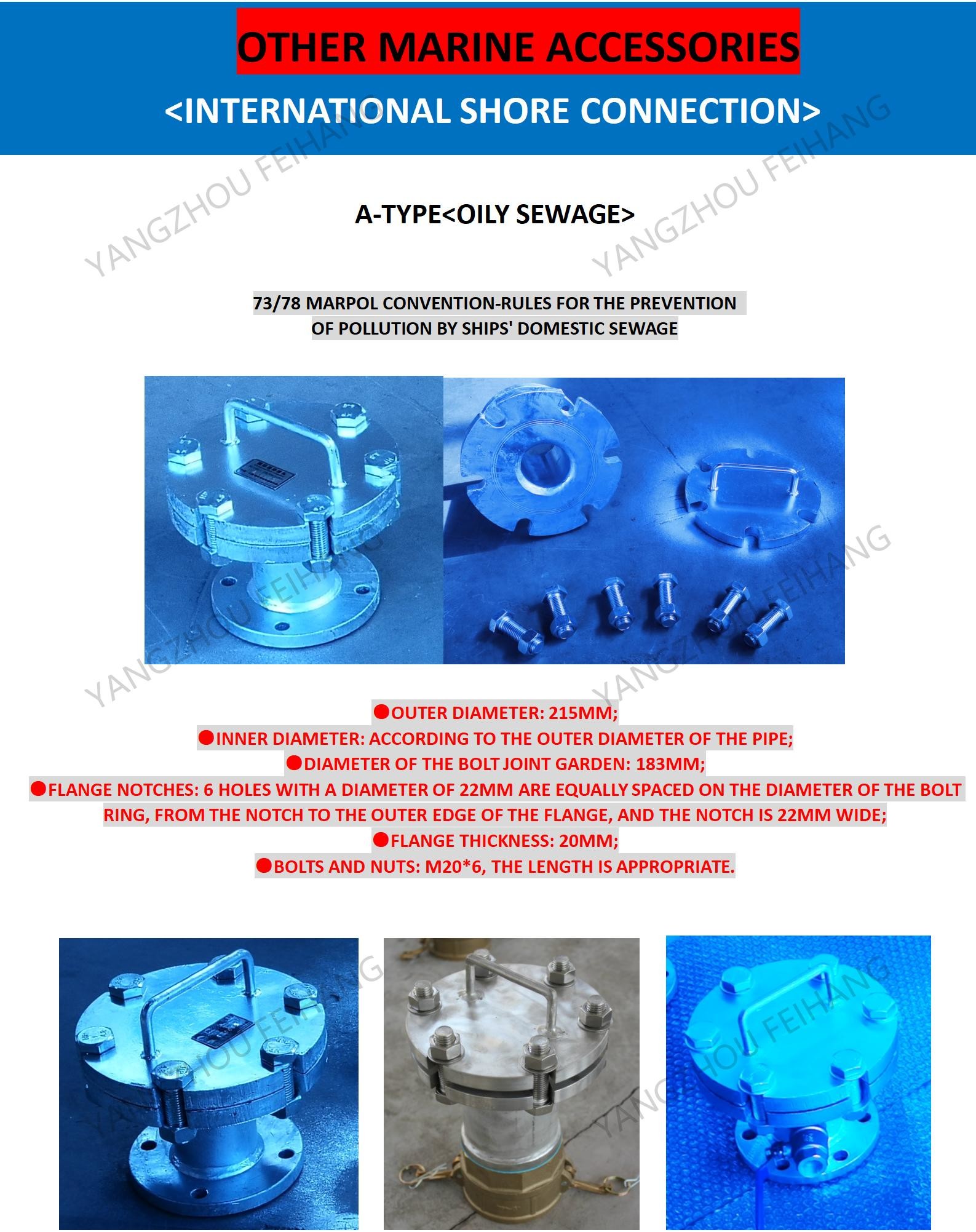 OTHER MARINE ACCESSORIES

<INTERNATIONAL SHORE CONNECTION>

YANGZHOU FEIHANG

YANGZHOU FEIHANG

A-TYPE<OILY SEWAGE>

73/78 MARPOL CONVENTION-RULES FOR THE PREVENTION OF POLLUTION BY SHIPS' DOMESTIC SEWAGE

YANGZHOU FEIHANG

YANGZHOU FEIHANG

●OUTER DIAMETER: 215MM;
●INNER DIAMETER: ACCORDING TO THE OUTER DIAMETER OF THE PIPE;
●DIAMETER OF THE BOLT JOINT GARDEN: 183MM;
●FLANGE NOTCHES: 6 HOLES WITH A DIAMETER OF 22MM ARE EQUALLY SPACED ON THE DIAMETER OF THE BOLT RING, FROM THE NOTCH TO THE OUTER EDGE OF THE FLANGE, AND THE NOTCH IS 22MM WIDE;
●FLANGE THICKNESS: 20MM;
●BOLTS AND NUTS: M20*6, THE LENGTH IS APPROPRIATE.

YANGZHOU FEIHANG

YANGZHOU FEIHANG